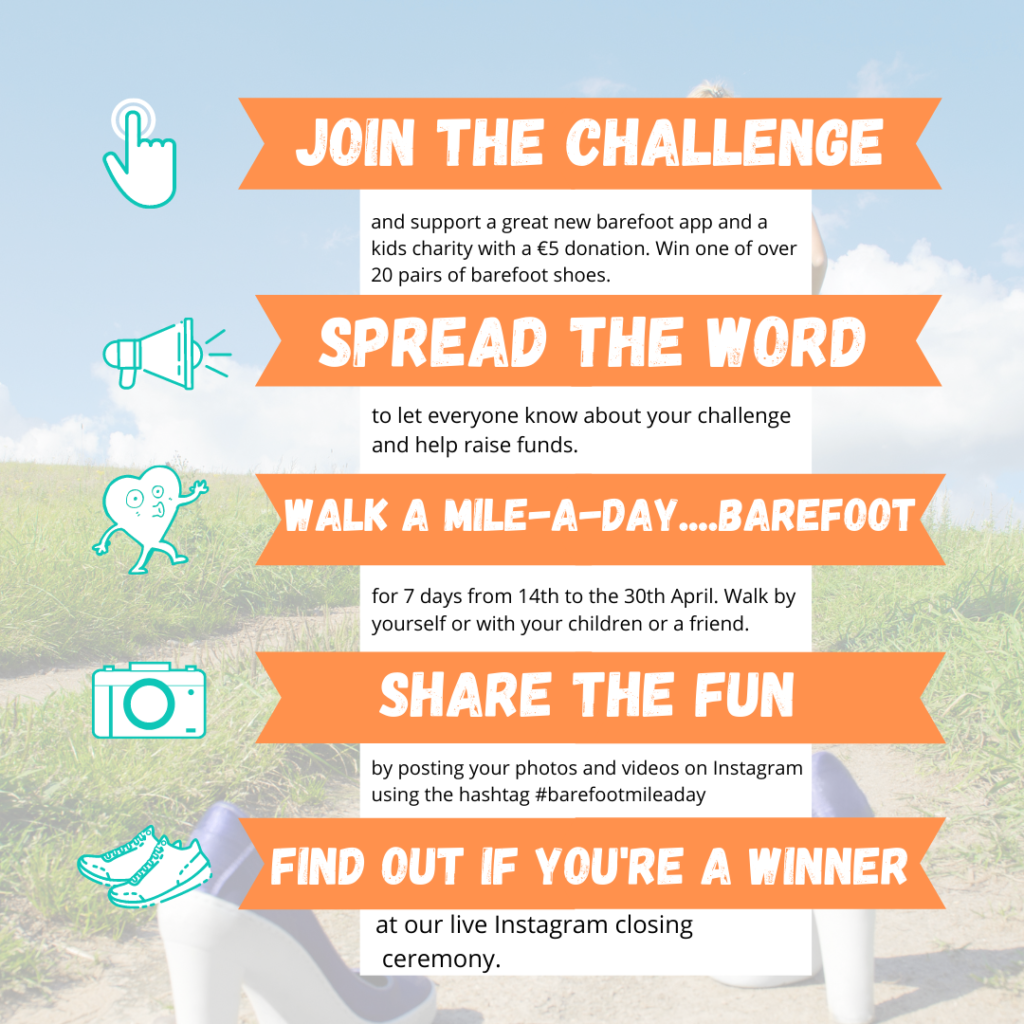 JOIN THE CHALLENGE

and support a great new barefoot app and a kids charity with a €5 donation. Win one of over 20 pairs of barefoot shoes.

SPREAD THE WORD

to let everyone know about your challenge and help raise funds.

WALK A MILE-A-DAY....BAREFOOT

for 7 days from 14th to the 30th April. Walk by yourself or with your children or a friend.

SHARE THE FUN

by posting your photos and videos on Instagram using the hashtag #barefootmileaday

FIND OUT IF YOU'RE A WINNER

at our live Instagram closing ceremony.